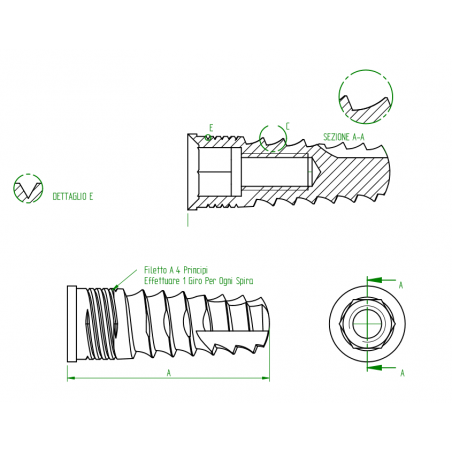 E
C
SEZIONE A-A

DETTAGLIO E

Filetto A 4 Principi
Effettuare 1 Giro Per Ogni Spira

A

A

A